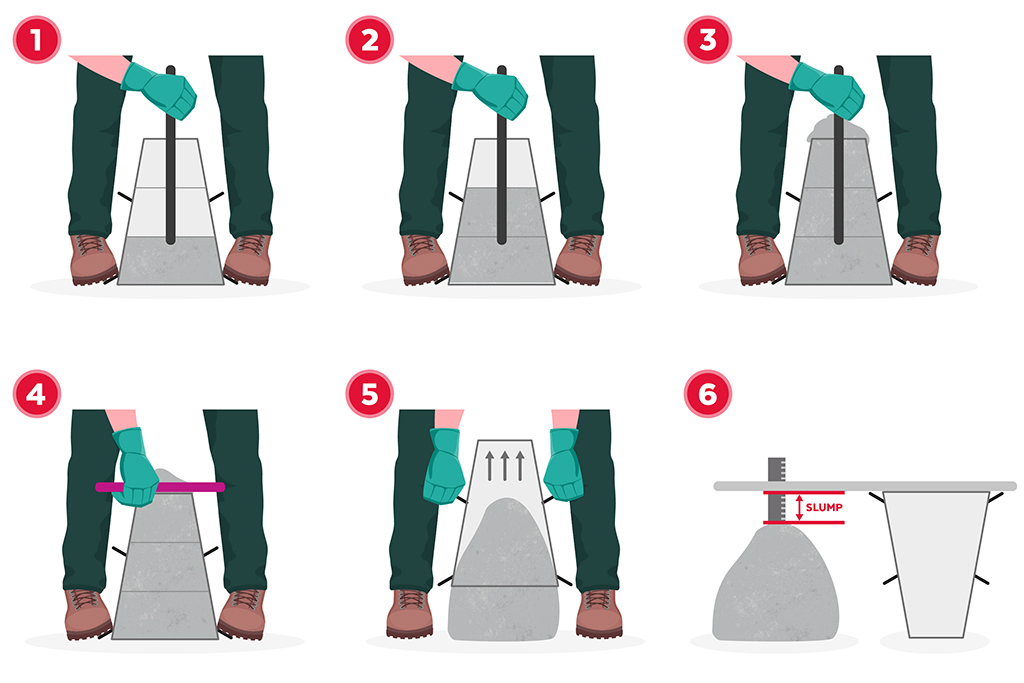 1

2

3

4

5

6

SLUMP